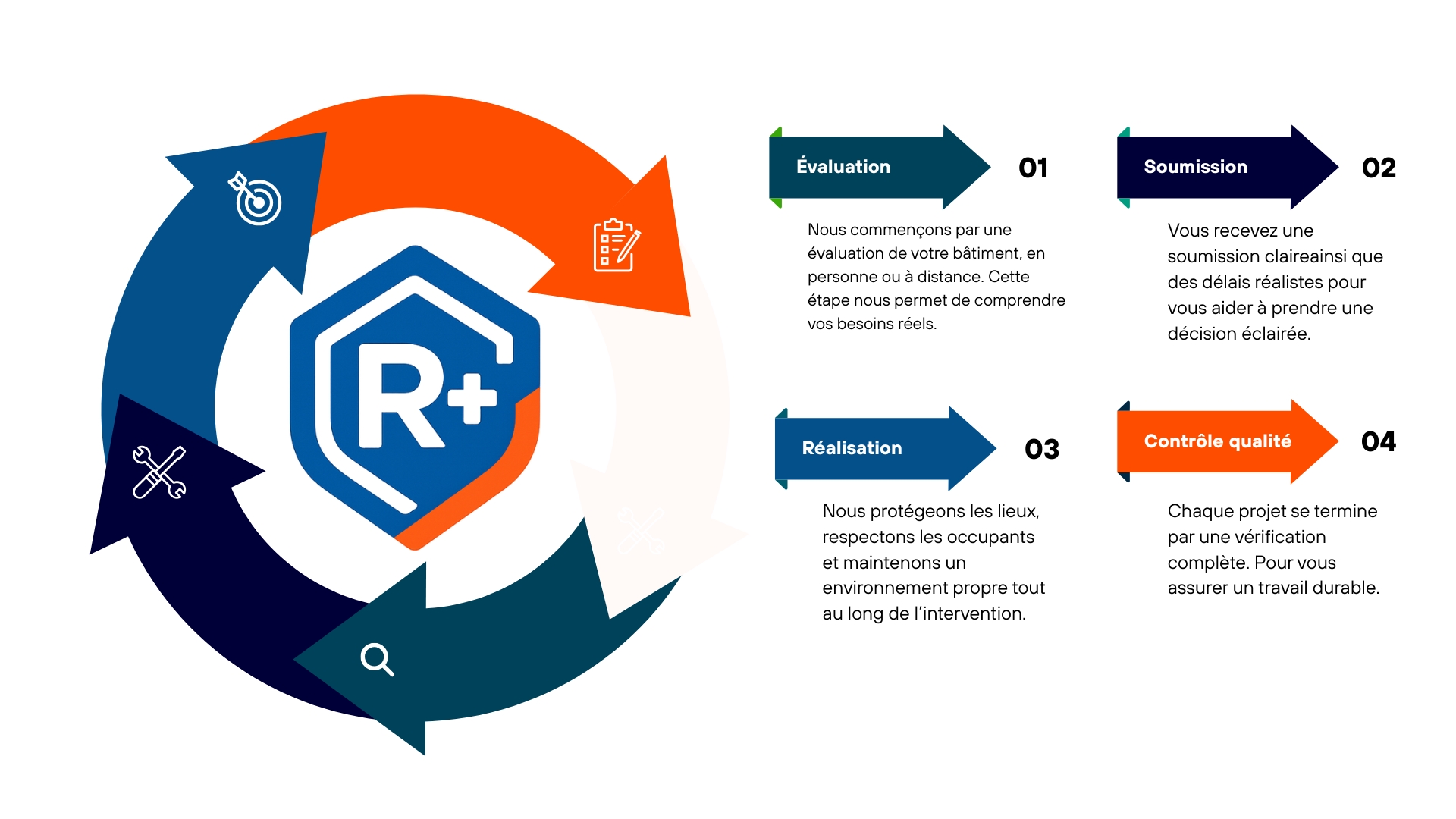 R+

Évaluation 01

Nous commençons par une évaluation de votre bâtiment, en personne ou à distance. Cette étape nous permet de comprendre vos besoins réels.

Soumission 02

Vous recevez une soumission claireainsi que des délais réalistes pour vous aider à prendre une décision éclairée.

Réalisation 03

Nous protégeons les lieux, respectons les occupants et maintenons un environnement propre tout au long de l'intervention.

Contrôle qualité 04

Chaque projet se termine par une vérification complète. Pour vous assurer un travail durable.